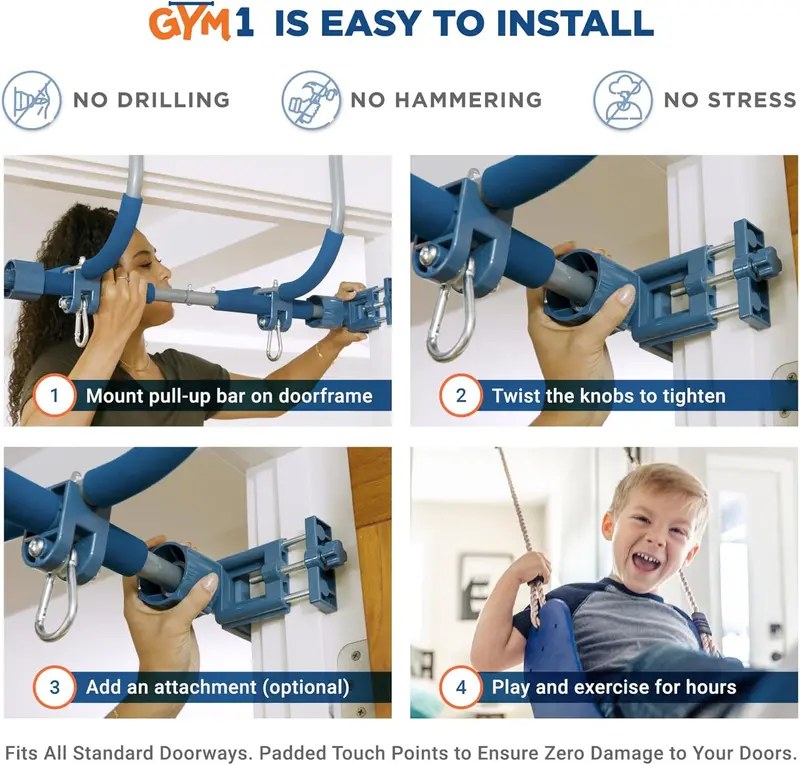 GYM1 IS EASY TO INSTALL

NO DRILLING

NO HAMMERING

NO STRESS

1 Mount pull-up bar on doorframe

2 Twist the knobs to tighten

3 Add an attachment (optional)

4 Play and exercise for hours

Fits All Standard Doorways. Padded Touch Points to Ensure Zero Damage to Your Doors.